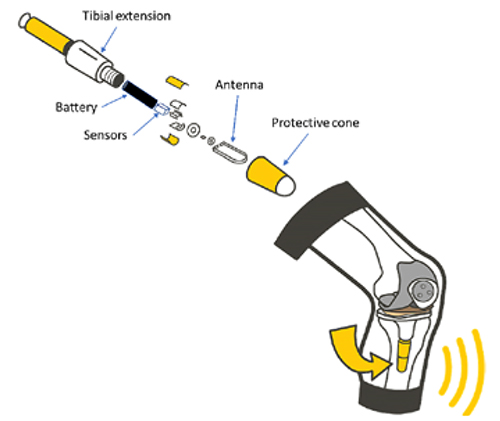 Tibial extension

Battery

Sensors

Antenna

Protective cone